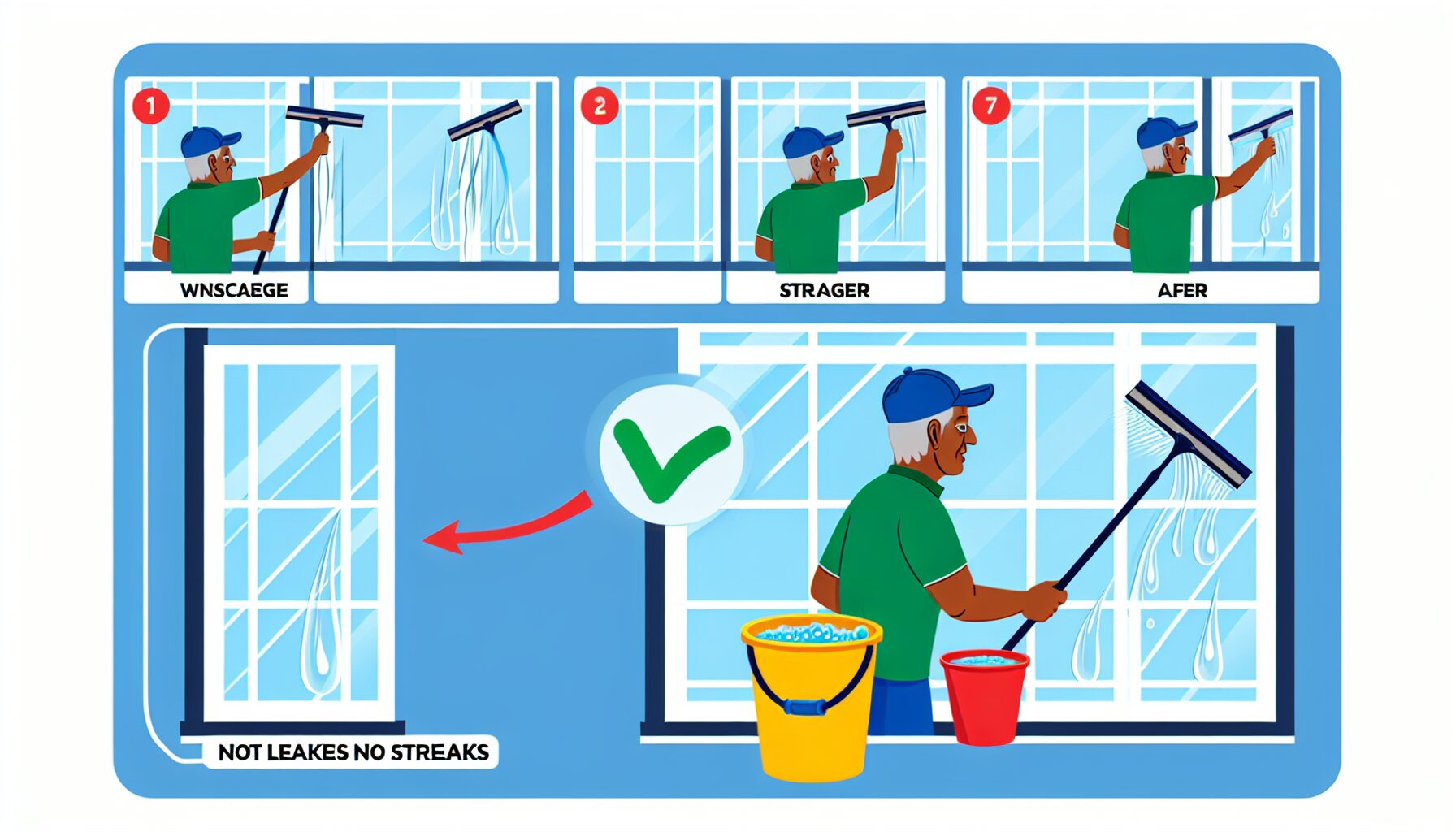 1

WNSCAEGE

2

STRAGER

7

AFER

NOT LEAKES NO STREAKS